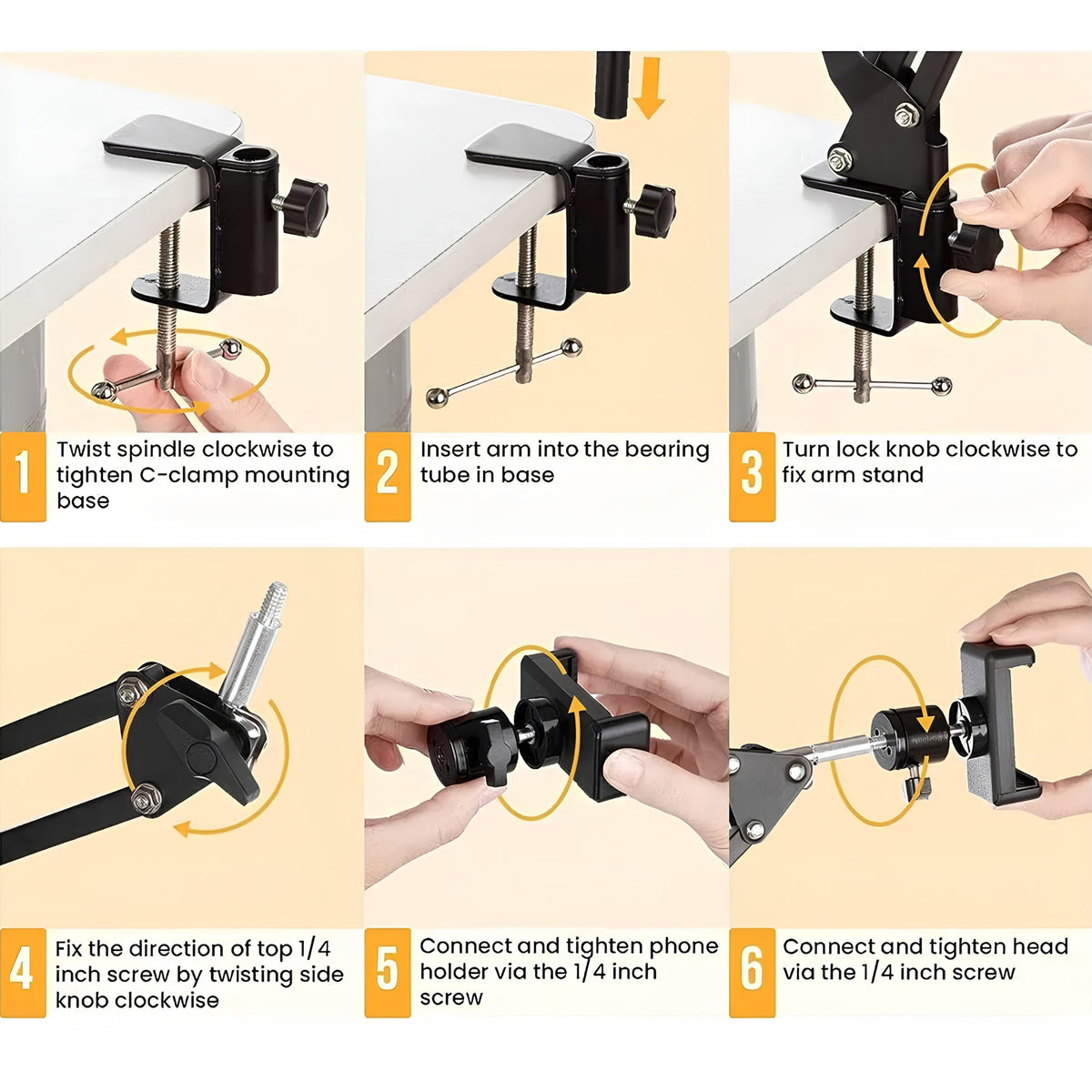 1
Twist spindle clockwise to tighten C-clamp mounting base

2
Insert arm into the bearing tube in base

3
Turn lock knob clockwise to fix arm stand

4
Fix the direction of top 1/4 inch screw by twisting side knob clockwise

5
Connect and tighten phone holder via the 1/4 inch screw

6
Connect and tighten head via the 1/4 inch screw